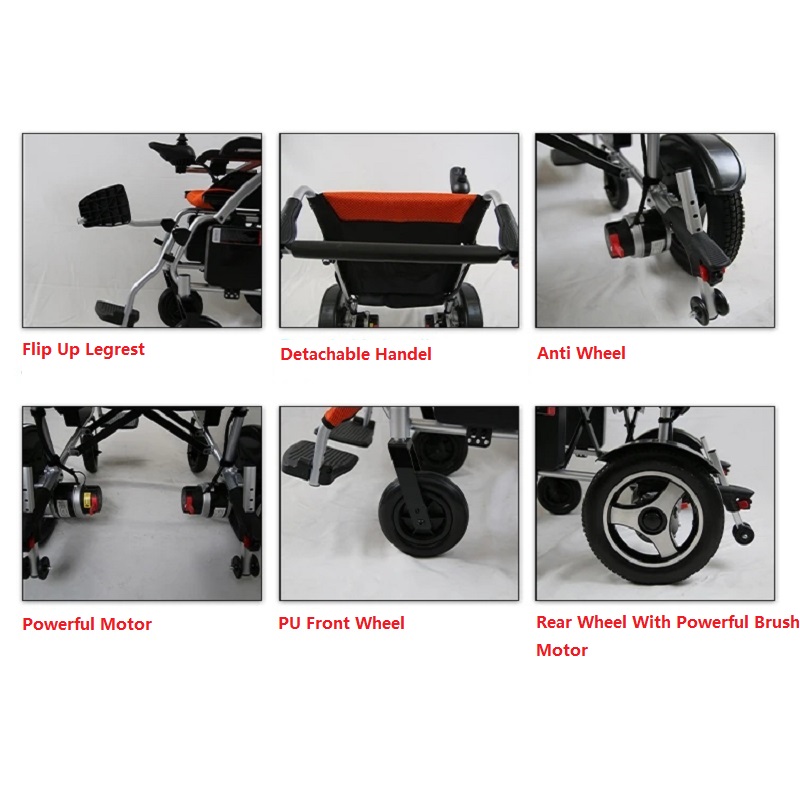 Flip Up Legrest

Detachable Handel

Anti Wheel

Powerful Motor

PU Front Wheel

Rear Wheel With Powerful Brush Motor